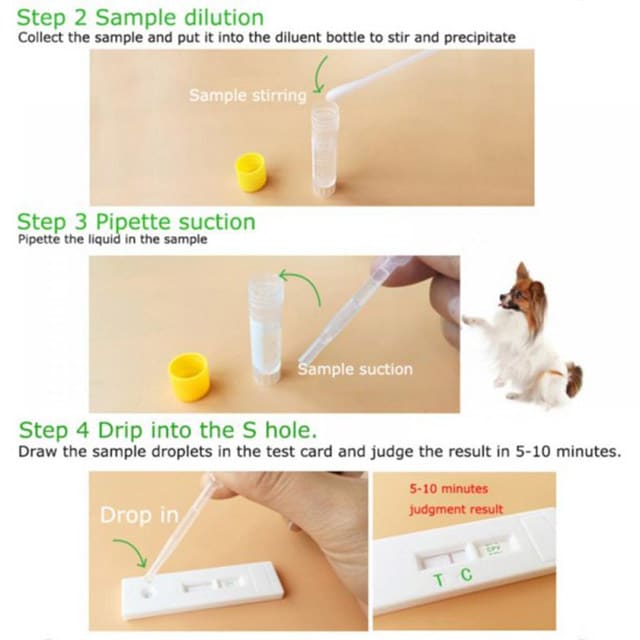 Step 2 Sample dilution
Collect the sample and put it into the diluent bottle to stir and precipitate

Sample stirring

Step 3 Pipette suction
Pipette the liquid in the sample

Sample suction

Step 4 Drip into the S hole.
Draw the sample droplets in the test card and judge the result in 5-10 minutes.

Drop in

5-10 minutes
judgment result

CPV

T C